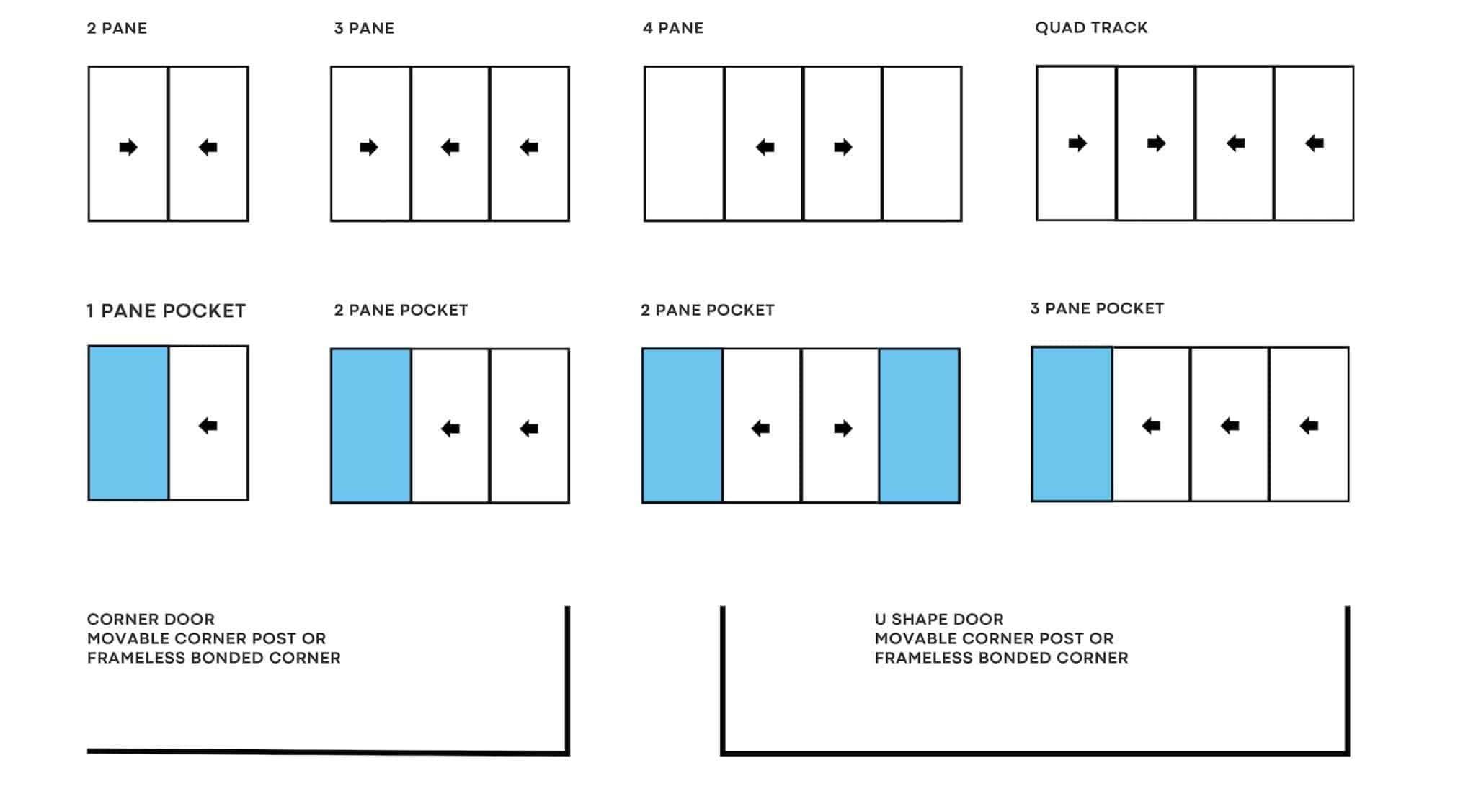 2 PANE

3 PANE

4 PANE

QUAD TRACK

1 PANE POCKET

2 PANE POCKET

2 PANE POCKET

3 PANE POCKET

CORNER DOOR
MOVABLE CORNER POST OR
FRAMELESS BONDED CORNER

U SHAPE DOOR
MOVABLE CORNER POST OR
FRAMELESS BONDED CORNER